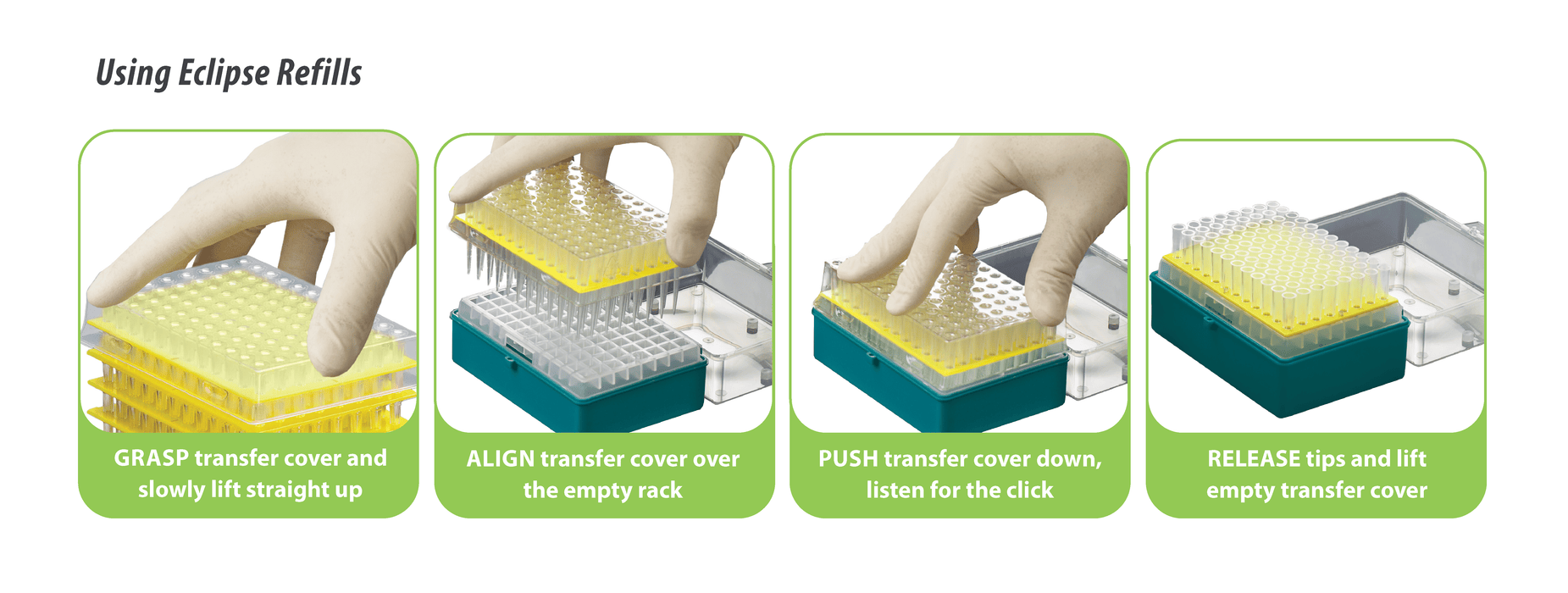 Using Eclipse Refills

GRASP transfer cover and slowly lift straight up

ALIGN transfer cover over the empty rack

PUSH transfer cover down, listen for the click

RELEASE tips and lift empty transfer cover